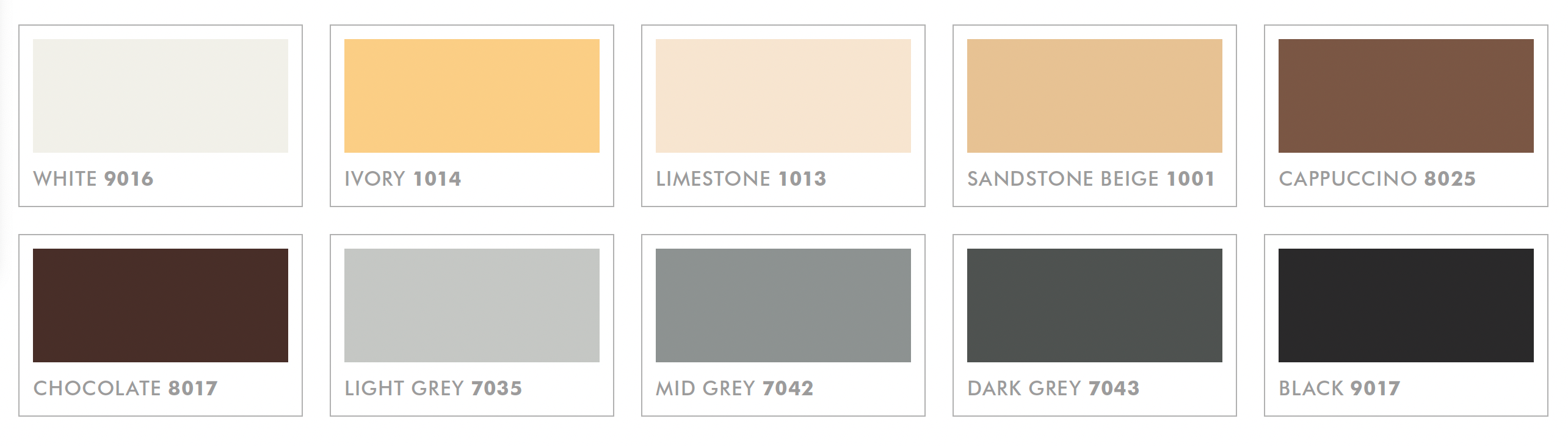 WHITE 9016

IVORY 1014

LIMESTONE 1013

SANDSTONE BEIGE 1001

CAPPUCCINO 8025

CHOCOLATE 8017

LIGHT GREY 7035

MID GREY 7042

DARK GREY 7043

BLACK 9017